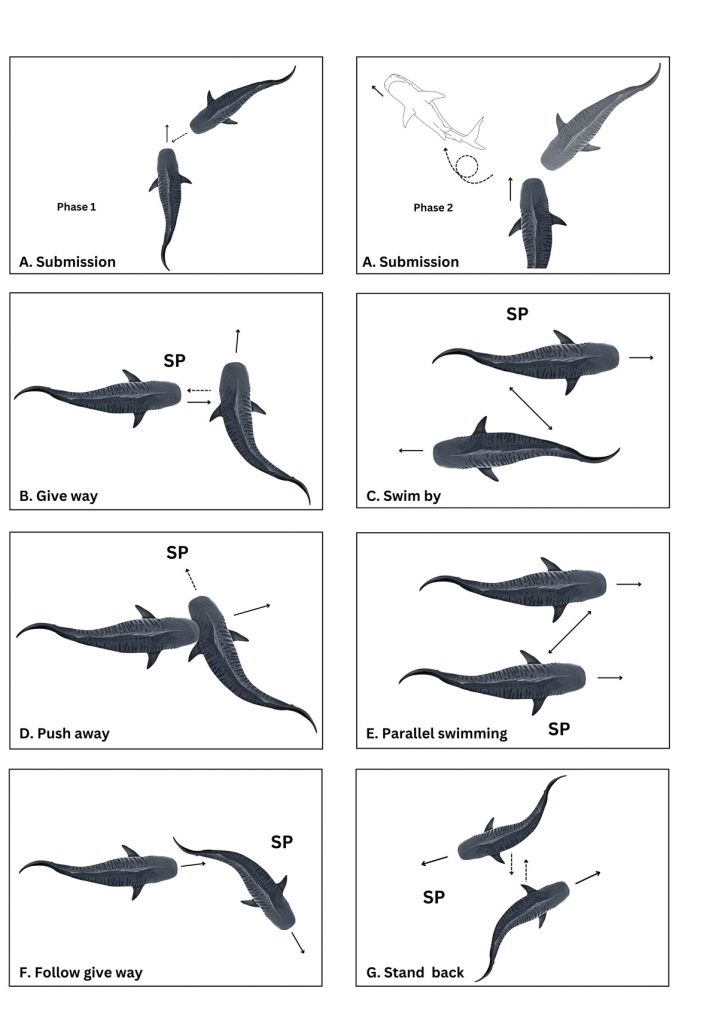 Phase 1

A. Submission

Phase 2

A. Submission

SP

B. Give way

SP

C. Swim by

SP

D. Push away

E. Parallel swimming

SP

SP

F. Follow give way

SP

G. Stand back